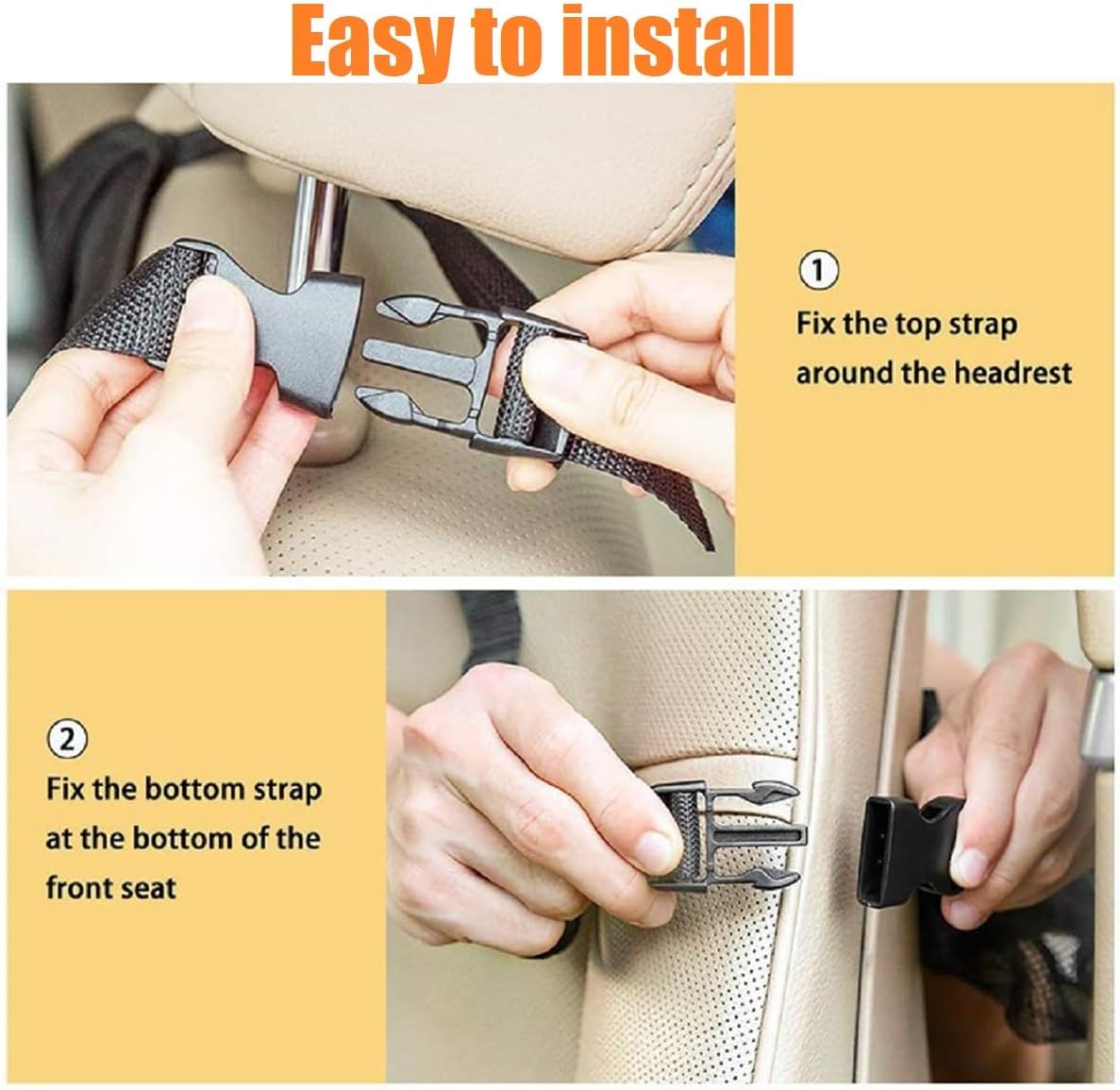 Easy to install

①
Fix the top strap around the headrest

②
Fix the bottom strap at the bottom of the front seat