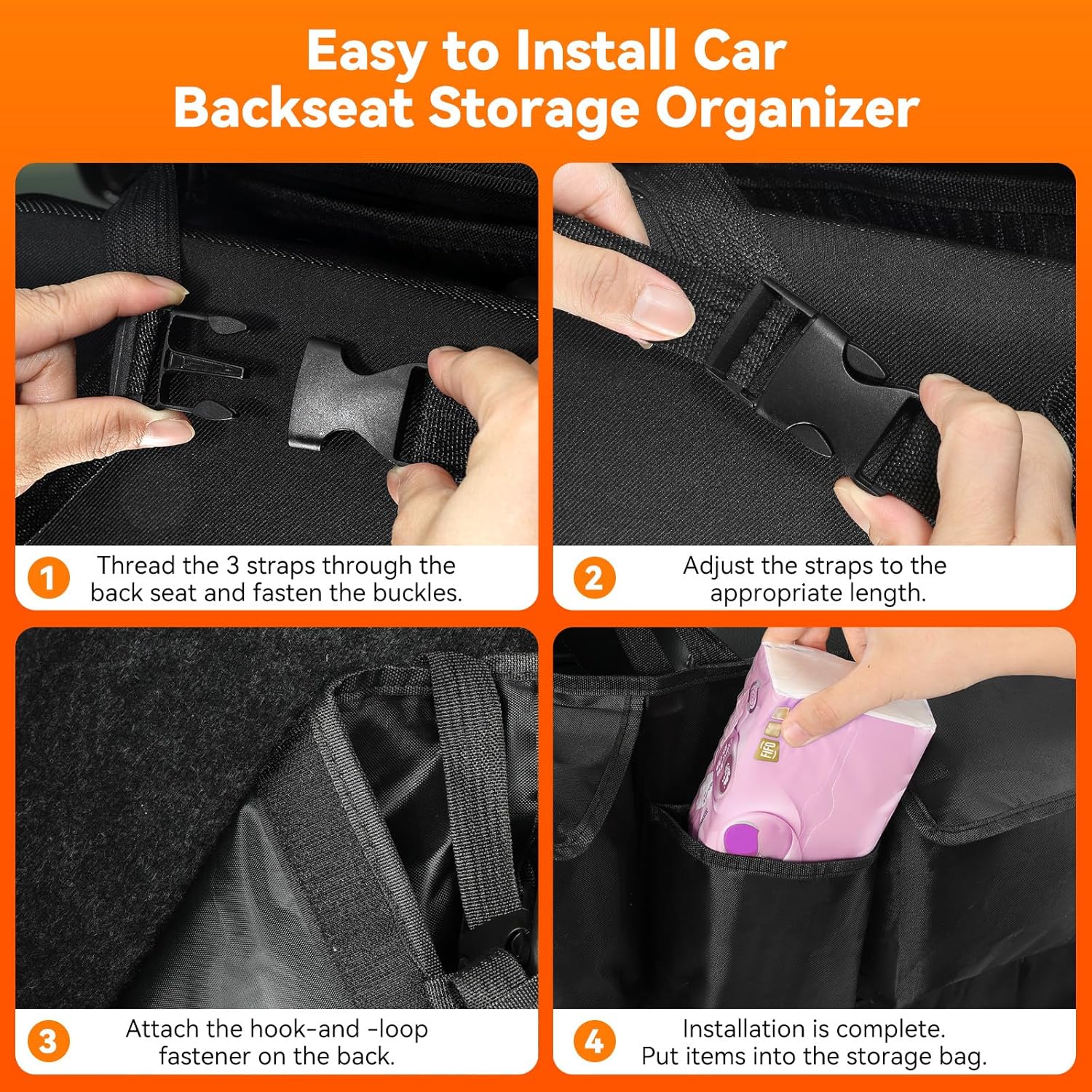 Easy to Install Car Backseat Storage Organizer

1 Thread the 3 straps through the back seat and fasten the buckles.

2 Adjust the straps to the appropriate length.

3 Attach the hook-and -loop fastener on the back.

4 Installation is complete. Put items into the storage bag.